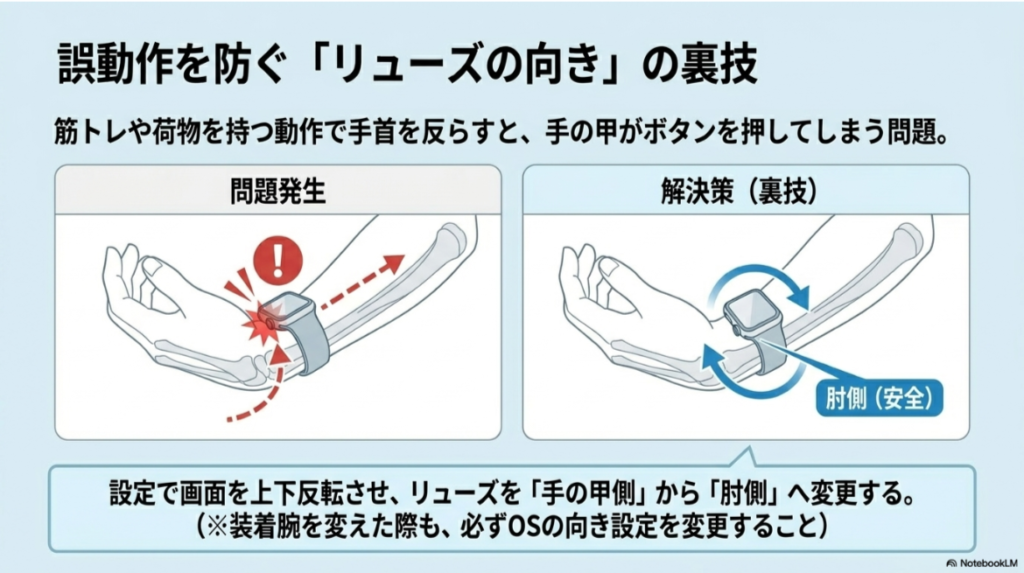 誤動作を防ぐ「リューズの向き」の裏技

筋トレや荷物を持つ動作で手首を反らすと、手の甲がボタンを押してしまう問題。

問題発生

!

解決策（裏技）

肘側（安全）

設定で画面を上下反転させ、リューズを「手の甲側」から「肘側」へ変更する。
（※装着腕を変えた際も、必ずOSの向き設定を変更すること）

NotebookLM