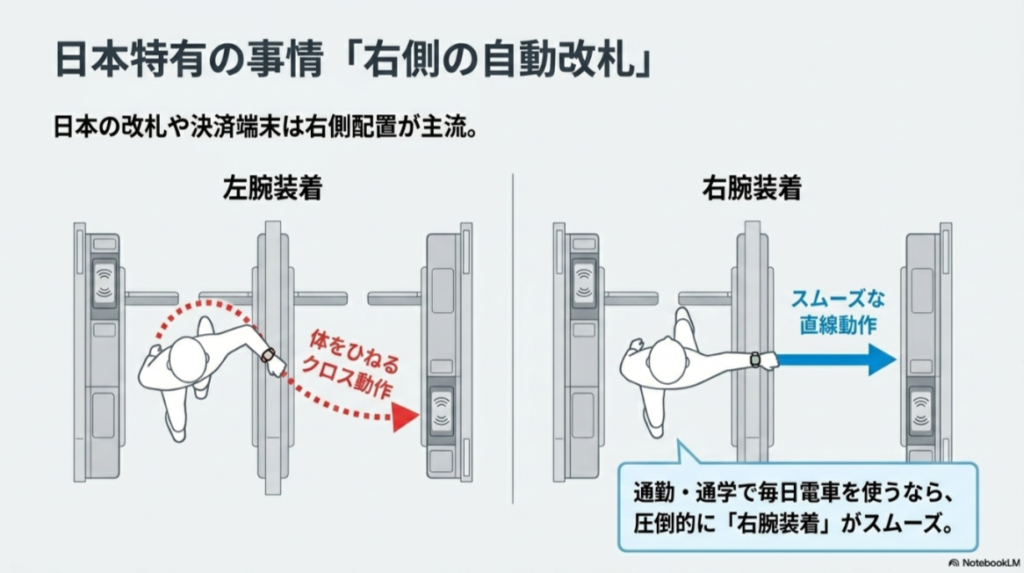 日本特有の事情「右側の自動改札」

日本の改札や決済端末は右側配置が主流。

左腕装着

体をひねるクロス動作

右腕装着

スムーズな直線動作

通勤・通学で毎日電車を使うなら、圧倒的に「右腕装着」がスムーズ。

NotebookLM